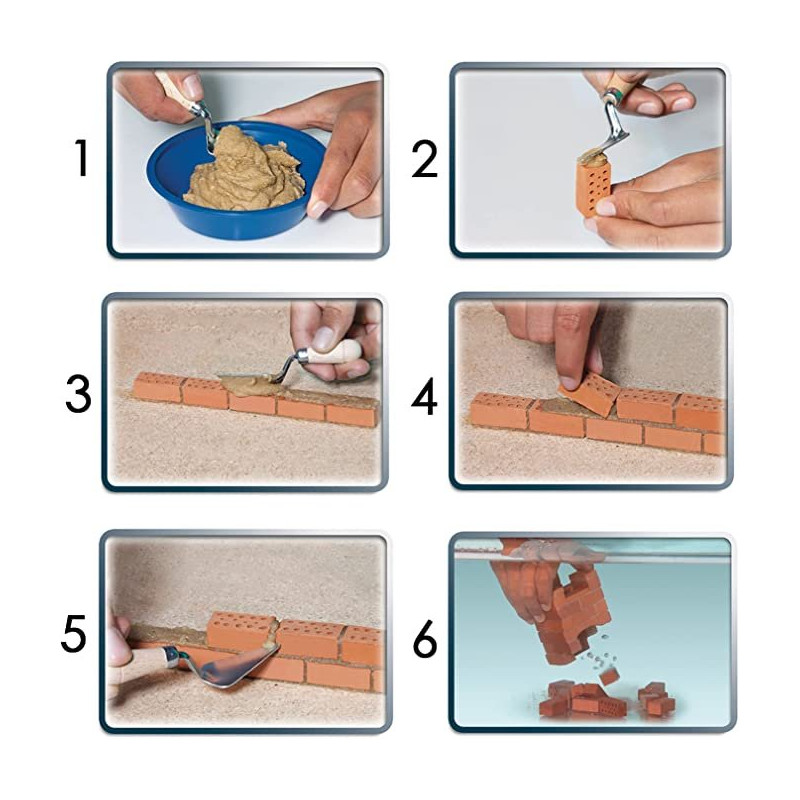 1
2
3
4
5
6